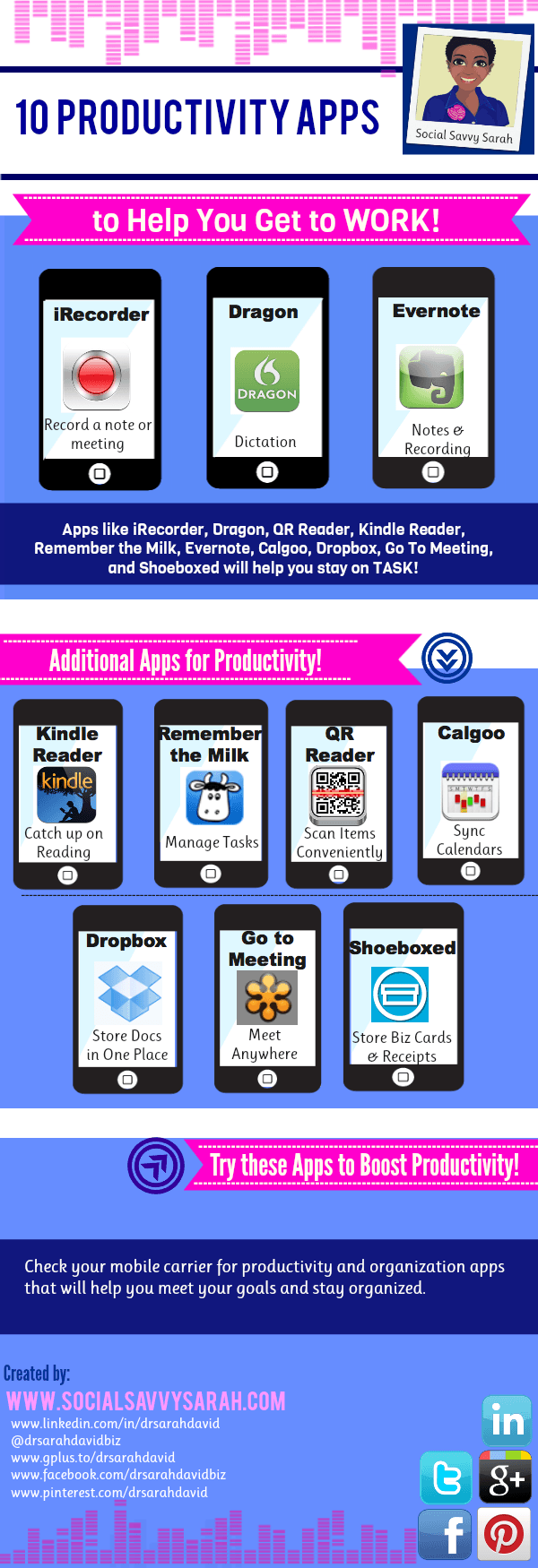 10 PRODUCTIVITY APPS

Social Savvy Sarah

to Help You Get to WORK!

iRecorder
Record a note or meeting

Dragon
DRAGON
Dictation

Evernote
Notes & Recording

Apps like iRecorder, Dragon, QR Reader, Kindle Reader, Remember the Milk, Evernote, Calgoo, Dropbox, Go To Meeting, and Shoeboxed will help you stay on TASK!

Additional Apps for Productivity!

Kindle Reader
kindle
Catch up on Reading

Remember the Milk
Manage Tasks

QR Reader
Scan Items Conveniently

Calgoo
Sync Calendars

Dropbox
Store Docs in One Place

Go to Meeting
Meet Anywhere

Shoeboxed
Store Biz Cards & Receipts

Try these Apps to Boost Productivity!

Check your mobile carrier for productivity and organization apps that will help you meet your goals and stay organized.

Created by:
WWW.SOCIALSAVVYSARAH.COM
www.linkedin.com/in/drsarahdavid
@drsarahdavidbiz
www.gplus.to/drsarahdavid
www.facebook.com/drsarahdavidbiz
www.pinterest.com/drsarahdavid

in
g+
f